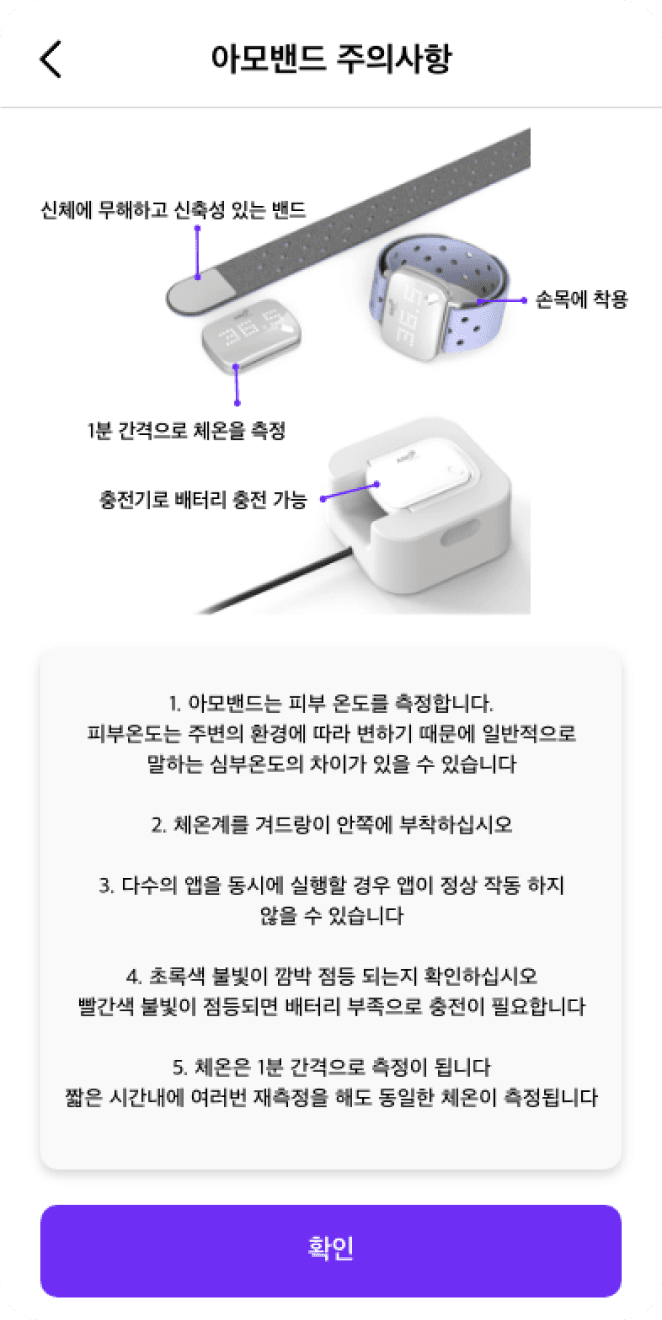 아모밴드 주의사항

신체에 무해하고 신축성 있는 밴드

손목에 착용

1분 간격으로 체온을 측정

충전기로 배터리 충전 가능

1. 아모밴드는 피부 온도를 측정합니다.
피부온도는 주변의 환경에 따라 변하기 때문에 일반적으로 말하는 심부온도의 차이가 있을 수 있습니다

2. 체온계를 겨드랑이 안쪽에 부착하십시오

3. 다수의 앱을 동시에 실행할 경우 앱이 정상 작동 하지 않을 수 있습니다

4. 초록색 불빛이 깜박 점등 되는지 확인하십시오
빨간색 불빛이 점등되면 배터리 부족으로 충전이 필요합니다

5. 체온은 1분 간격으로 측정이 됩니다
짧은 시간내에 여러번 재측정을 해도 동일한 체온이 측정됩니다

확인